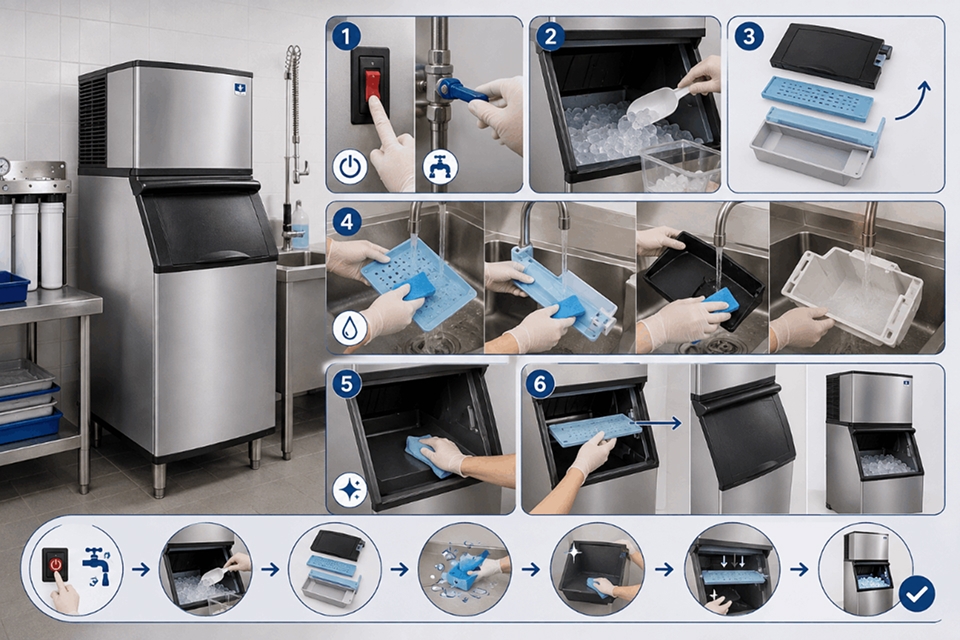 1
2
3
4
5
6